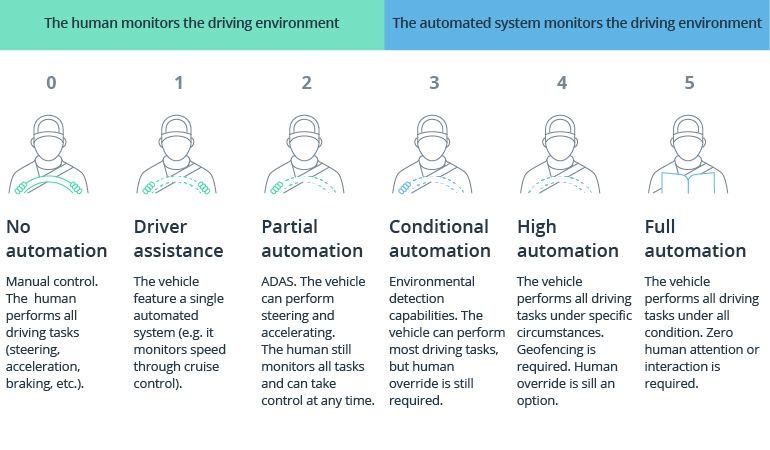 The human monitors the driving environment

The automated system monitors the driving environment

0

No automation

Manual control. The human performs all driving tasks (steering, acceleration, braking, etc.).

1

Driver assistance

The vehicle feature a single automated system (e.g. it monitors speed through cruise control).

2

Partial automation

ADAS. The vehicle can perform steering and accelerating. The human still monitors all tasks and can take control at any time.

3

Conditional automation

Environmental detection capabilities. The vehicle can perform most driving tasks, but human override is still required.

4

High automation

The vehicle performs all driving tasks under specific circumstances. Geofencing is required. Human override is sill an option.

5

Full automation

The vehicle performs all driving tasks under all condition. Zero human attention or interaction is required.