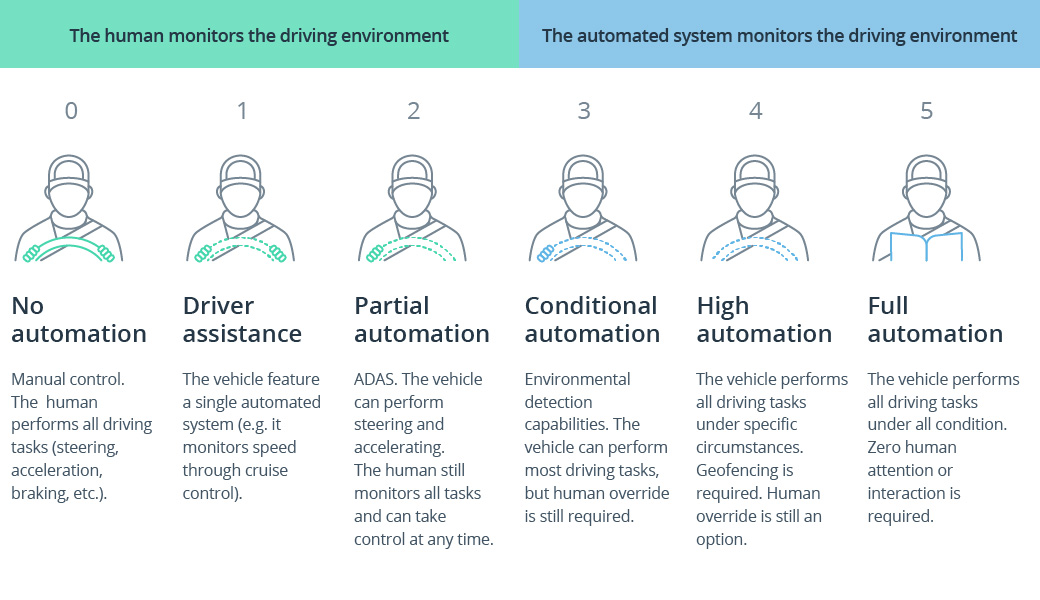 The human monitors the driving environment

The automated system monitors the driving environment

0

No automation

Manual control. The human performs all driving tasks (steering, acceleration, braking, etc.).

1

Driver assistance

The vehicle feature a single automated system (e.g. it monitors speed through cruise control).

2

Partial automation

ADAS. The vehicle can perform steering and accelerating. The human still monitors all tasks and can take control at any time.

3

Conditional automation

Environmental detection capabilities. The vehicle can perform most driving tasks, but human override is still required.

4

High automation

The vehicle performs all driving tasks under specific circumstances. Geofencing is required. Human override is still an option.

5

Full automation

The vehicle performs all driving tasks under all condition. Zero human attention or interaction is required.